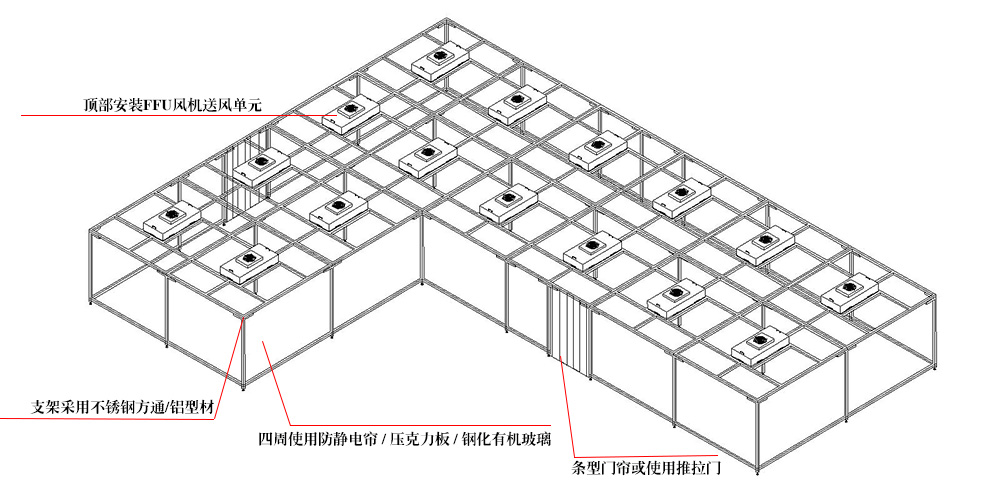 顶部安装FFU风机送风单元

支架采用不锈钢方通/铝型材

四周使用防静电帘 / 压克力板 / 钢化有机玻璃

条型门帘或使用推拉门